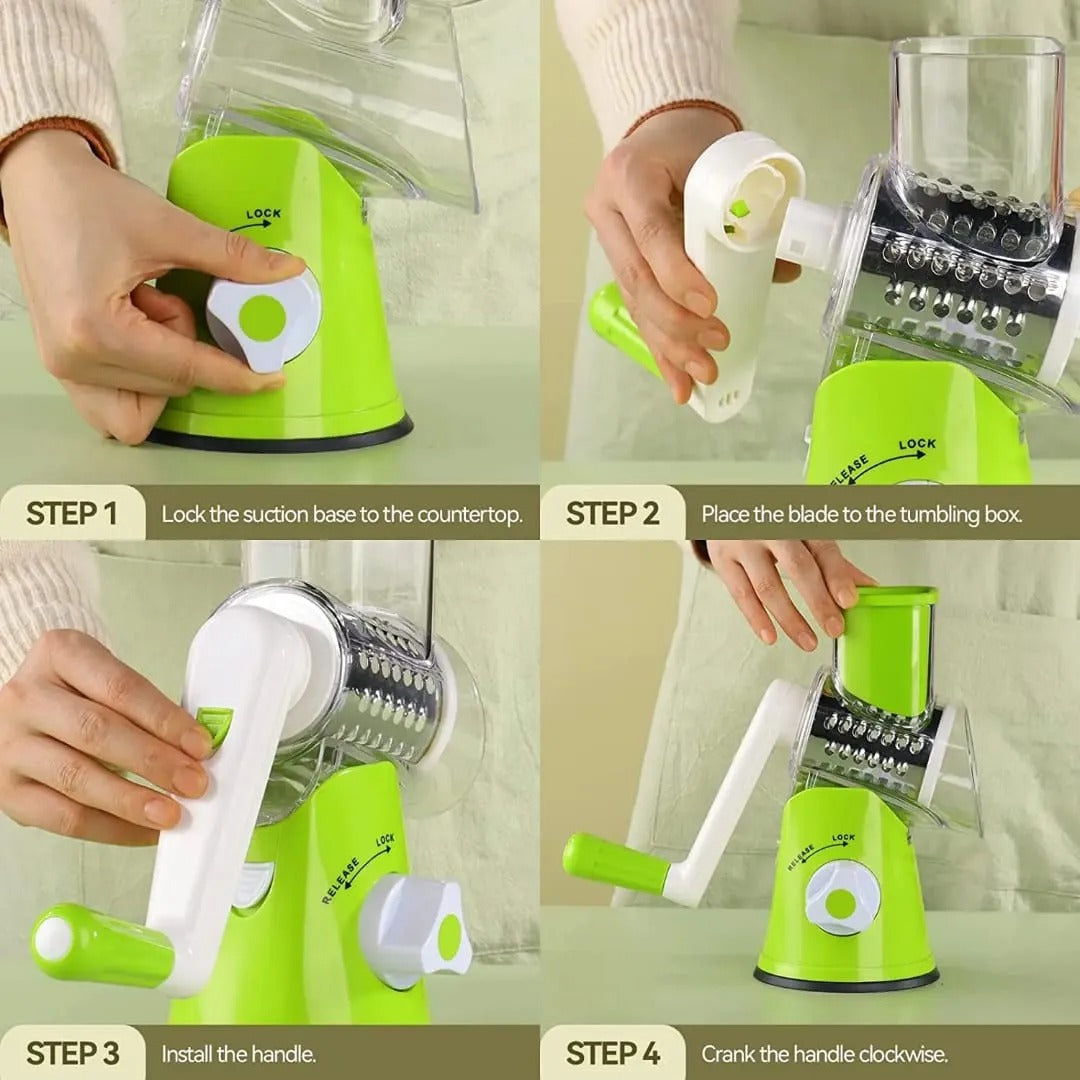 LOCK

STEP 1 Lock the suction base to the countertop.

RELEASE LOCK

STEP 2 Place the blade to the tumbling box.

RELEASE LOCK

STEP 3 Install the handle.

RELEASE LOCK

STEP 4 Crank the handle clockwise.